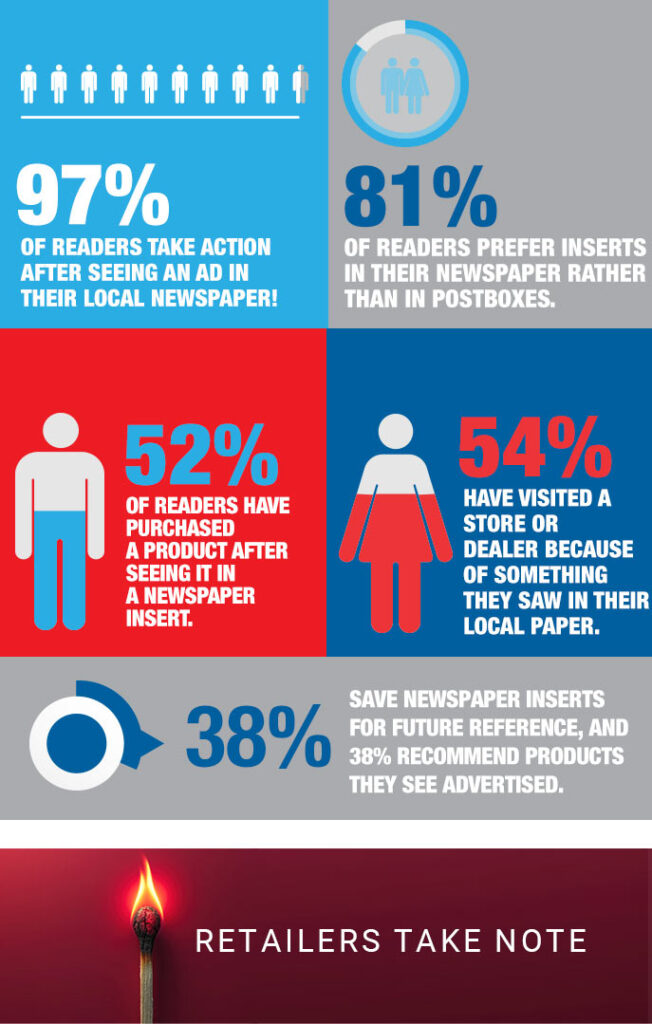 97%
OF READERS TAKE ACTION AFTER SEEING AN AD IN THEIR LOCAL NEWSPAPER!

81%
OF READERS PREFER INSERTS IN THEIR NEWSPAPER RATHER THAN IN POSTBOXES.

52%
OF READERS HAVE PURCHASED A PRODUCT AFTER SEEING IT IN A NEWSPAPER INSERT.

54%
HAVE VISITED A STORE OR DEALER BECAUSE OF SOMETHING THEY SAW IN THEIR LOCAL PAPER.

38%
SAVE NEWSPAPER INSERTS FOR FUTURE REFERENCE, AND 38% RECOMMEND PRODUCTS THEY SEE ADVERTISED.

RETAILERS TAKE NOTE